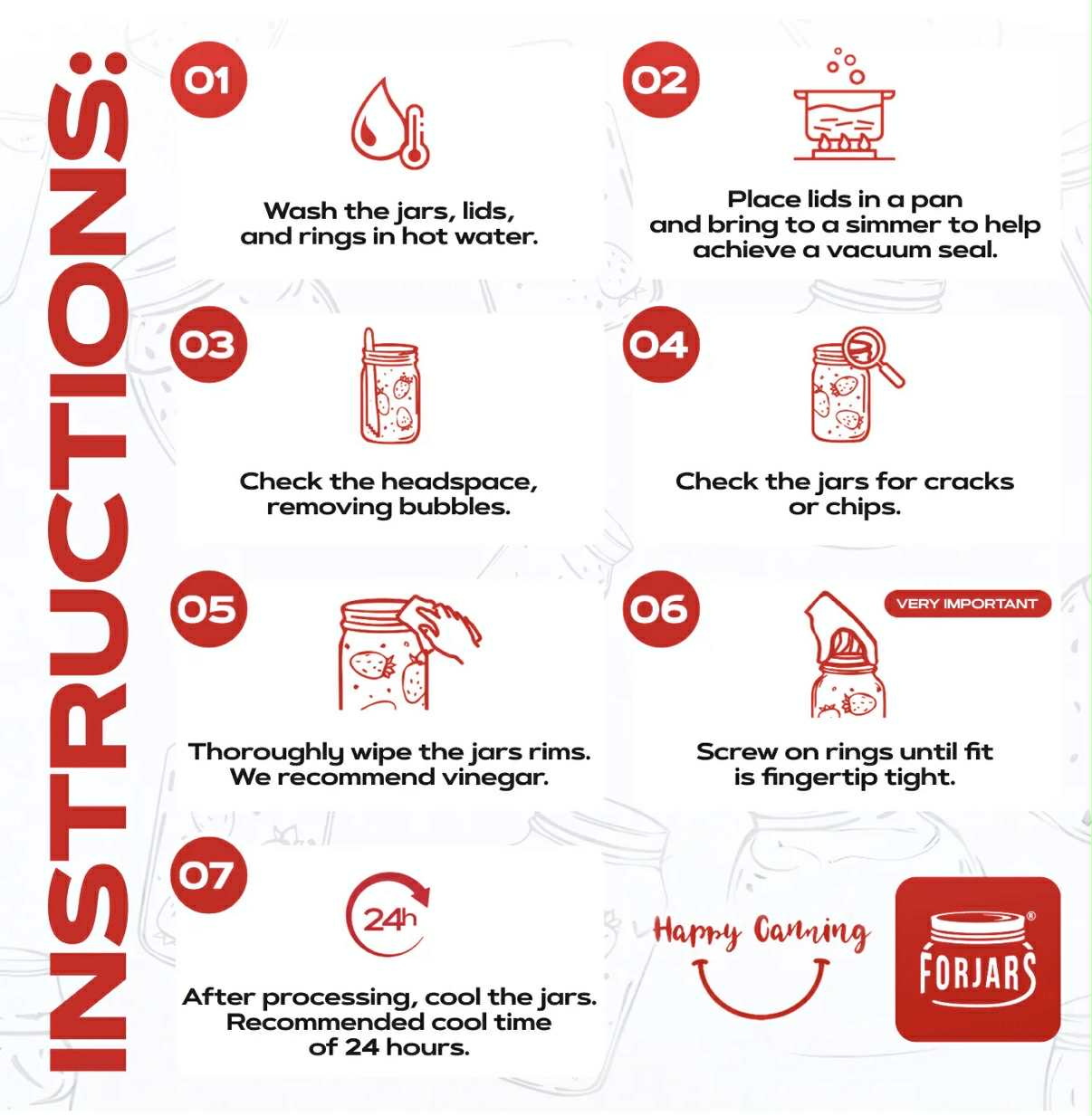 INSTRUCTIONS:

01

Wash the jars, lids, and rings in hot water.

02

Place lids in a pan and bring to a simmer to help achieve a vacuum seal.

03

Check the headspace, removing bubbles.

04

Check the jars for cracks or chips.

05

Thoroughly wipe the jars rims. We recommend vinegar.

06

VERY IMPORTANT

Screw on rings until fit is fingertip tight.

07

24h

After processing, cool the jars. Recommended cool time of 24 hours.

Happy Canning

FORJARS®